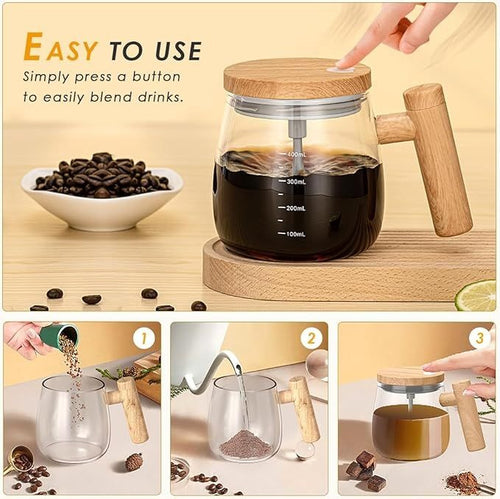 EASY TO USE
Simply press a button to easily blend drinks.

400mL
300mL
200mL
100mL

1

2

3